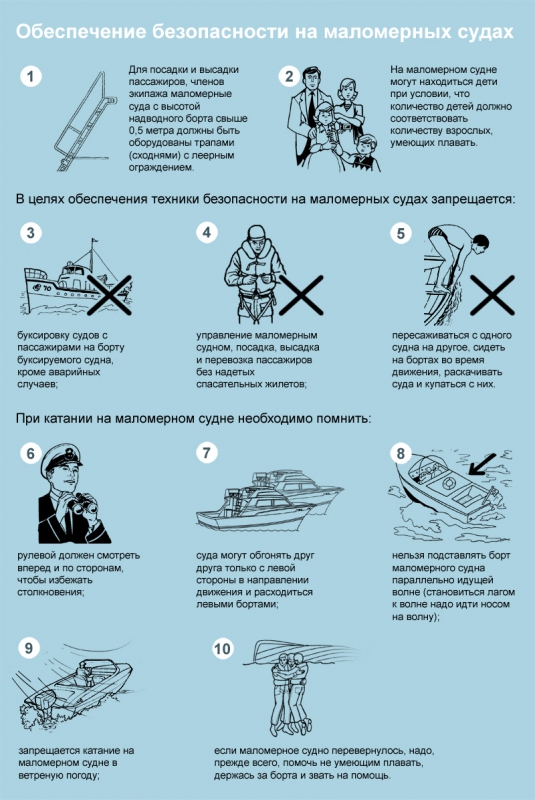 Обеспечение безопасности на маломерных судах

1

Для посадки и высадки пассажиров, членов экипажа маломерные суда с высотой надводного борта свыше 0,5 метра должны быть оборудованы трапами (сходнями) с леерным ограждением.

2

На маломерном судне могут находиться дети при условии, что количество детей должно соответствовать количеству взрослых, умеющих плавать.

В целях обеспечения техники безопасности на маломерных судах запрещается:

3

буксировку судов с пассажирами на борту буксируемого судна, кроме аварийных случаев;

4

управление маломерным судном, посадка, высадка и перевозка пассажиров без надетых спасательных жилетов;

5

пересаживаться с одного судна на другое, сидеть на бортах во время движения, раскачивать суда и купаться с них.

При катании на маломерном судне необходимо помнить:

6

рулевой должен смотреть вперед и по сторонам, чтобы избежать столкновения;

7

суда могут обгонять друг друга только с левой стороны в направлении движения и расходиться левыми бортами;

8

нельзя подставлять борт маломерного судна параллельно идущей волне (становиться лагом к волне надо идти носом на волну);

9

запрещается катание на маломерном судне в ветреную погоду;

10

если маломерное судно перевернулось, надо, прежде всего, помочь не умеющим плавать, держась за борта и звать на помощь.